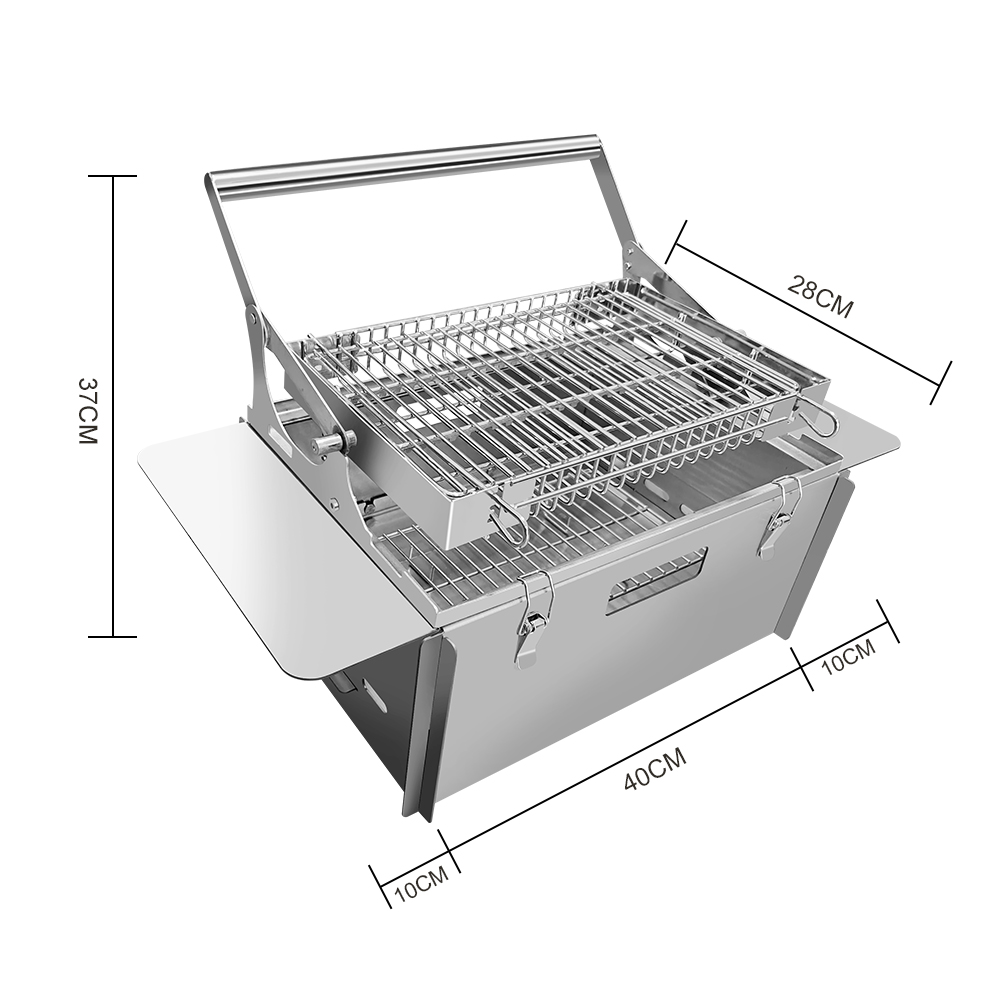 37CM
28CM
10CM
40CM
10CM